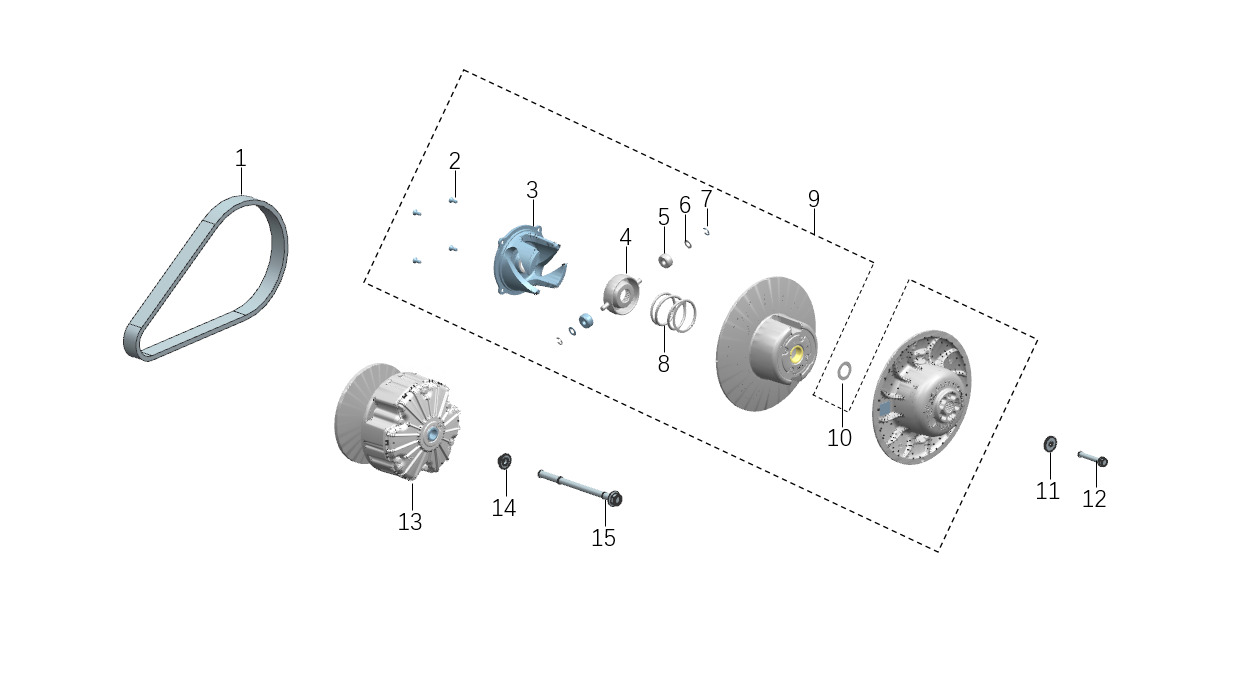 1
2
3
4
5
6
7
9
8
10
13
14
15
11
12