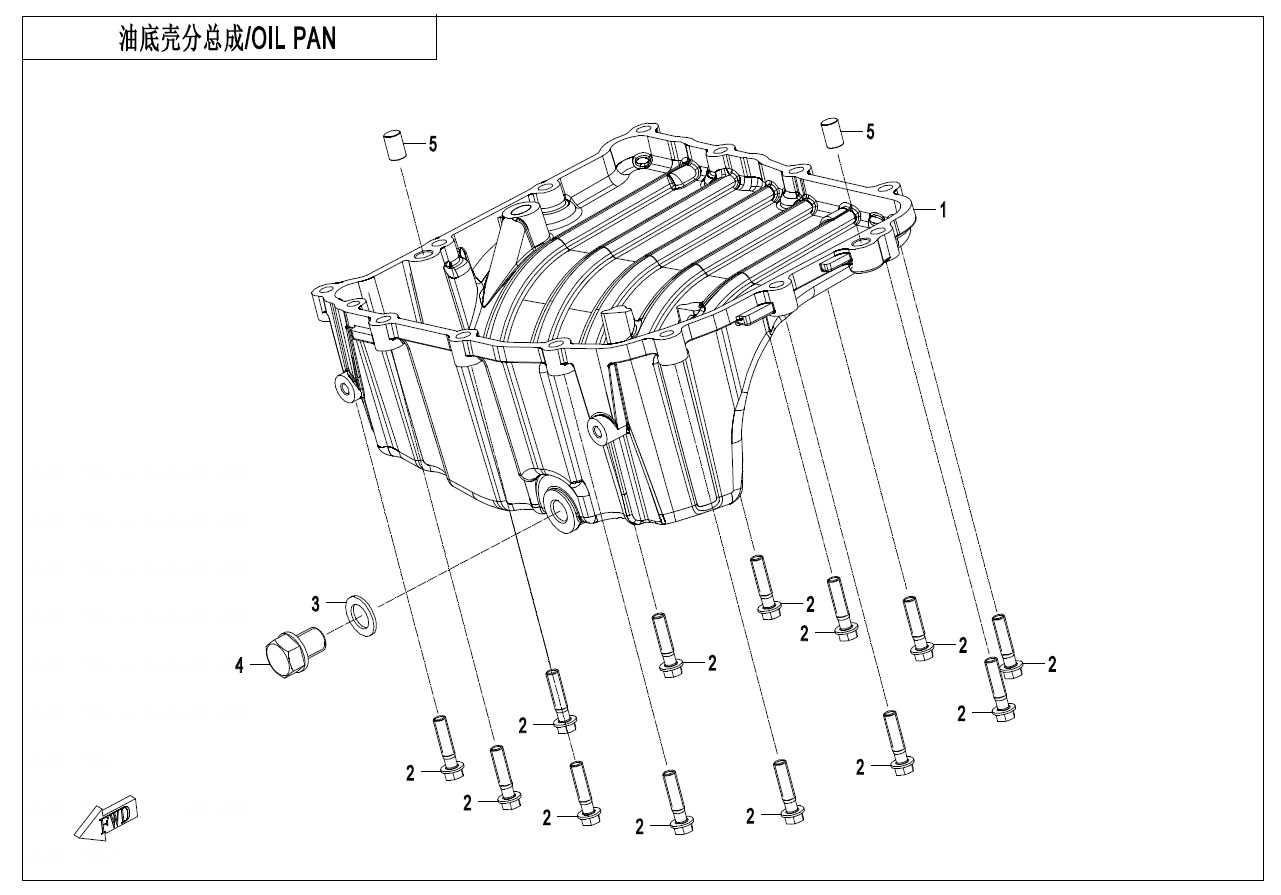 油底壳分总成/OIL PAN

5
5
1
3
4
2
2
2
2
2
2
2
2
2
2
2
2
2
2
FWD