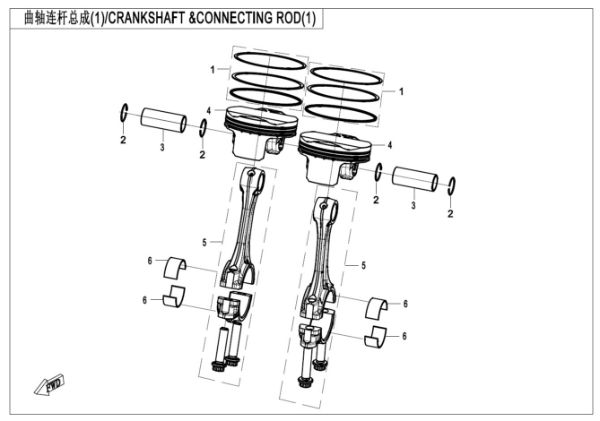 曲轴连杆总成(1)/CRANKSHAFT &CONNECTING ROD(1)

1
1
4
2
3
2
4
2
3
2
5
5
6
6
6
6
FWD