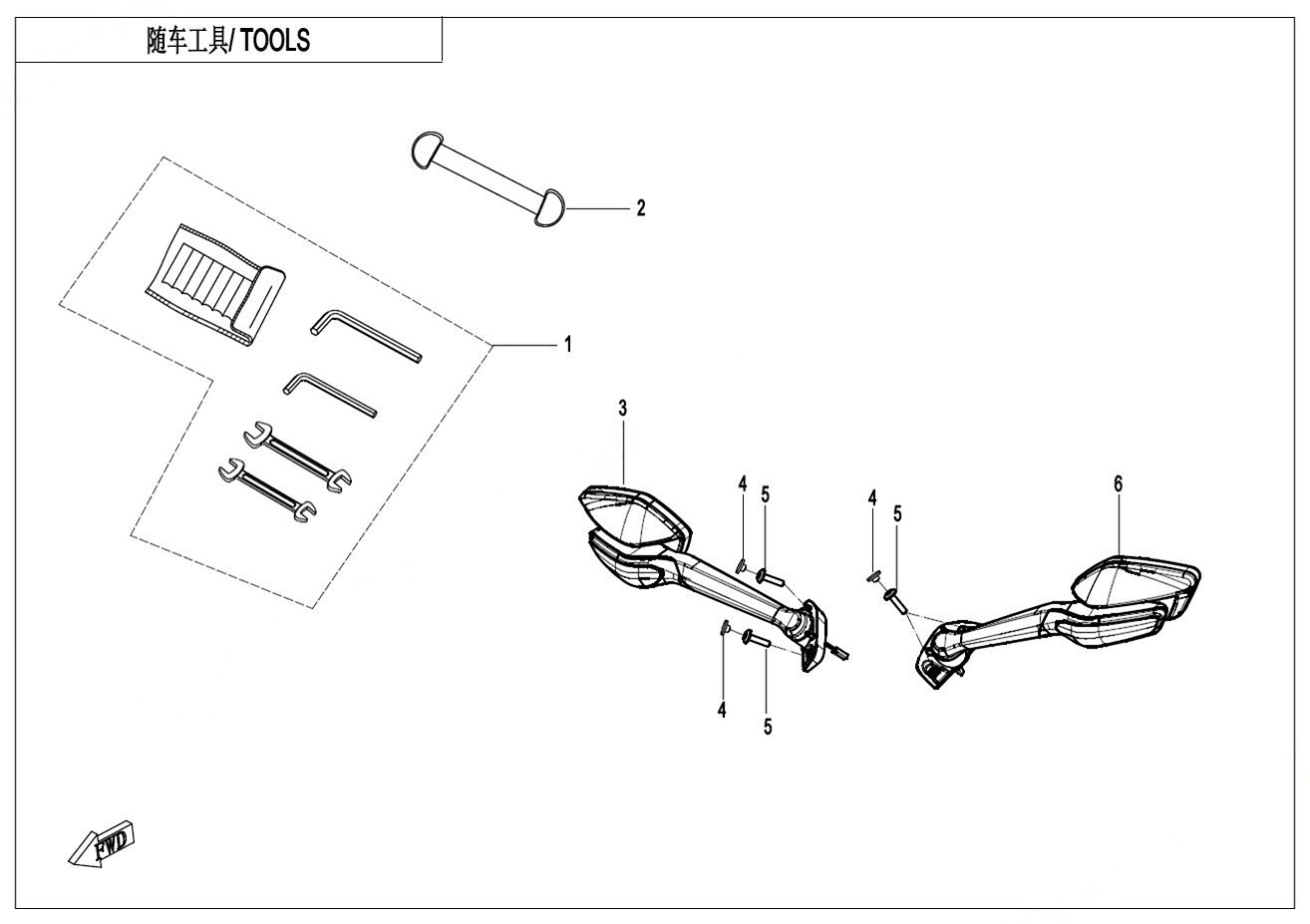 随车工具/ TOOLS

2

1

3

4

5

4

5

6

4

5

FWD