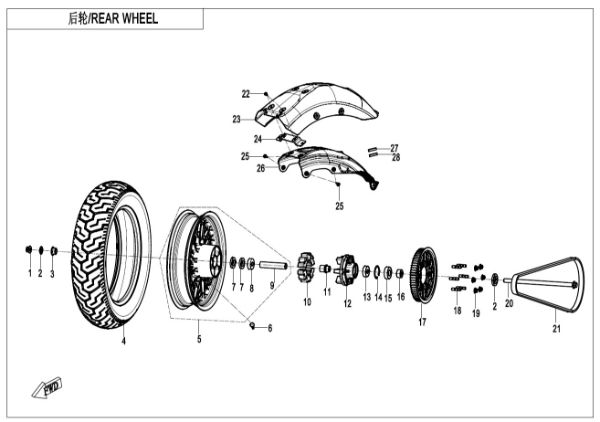 后轮/REAR WHEEL

22
23
24
25
26
27
28
25
1
2
3
4
5
6
7
7
8
9
10
11
12
13
14
15
16
17
18
19
2
20
21
FWD