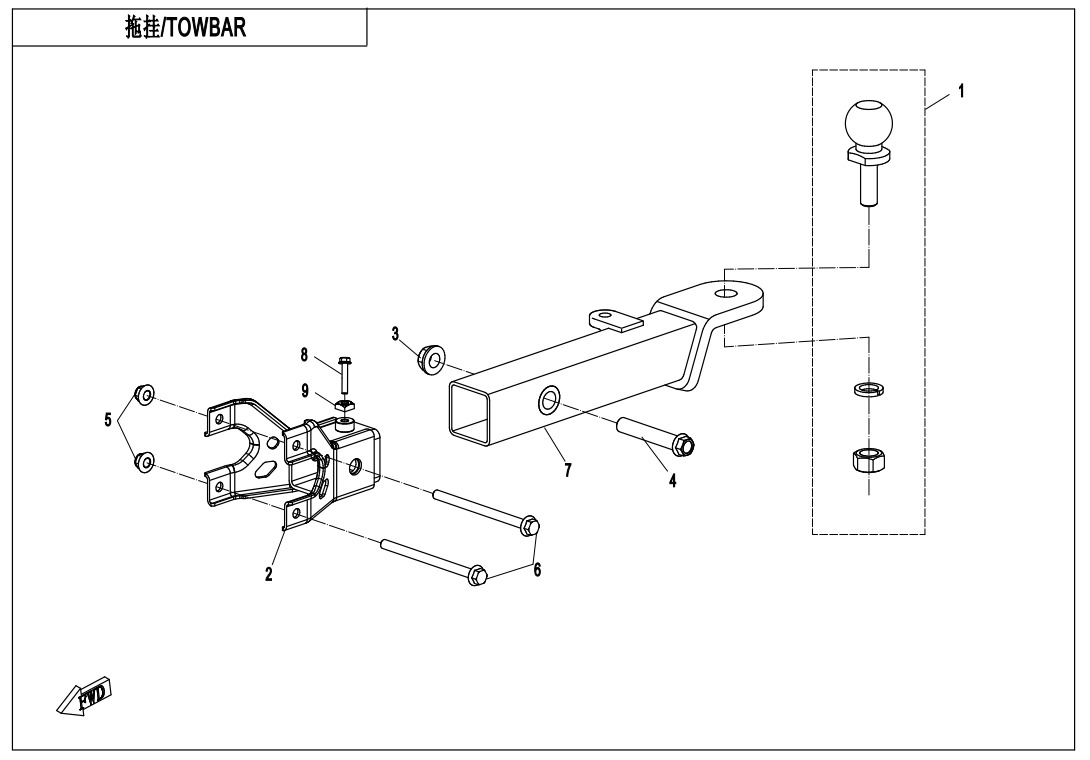 拖挂/TOWBAR

1

3

8

9

5

7

4

2

6

FWD