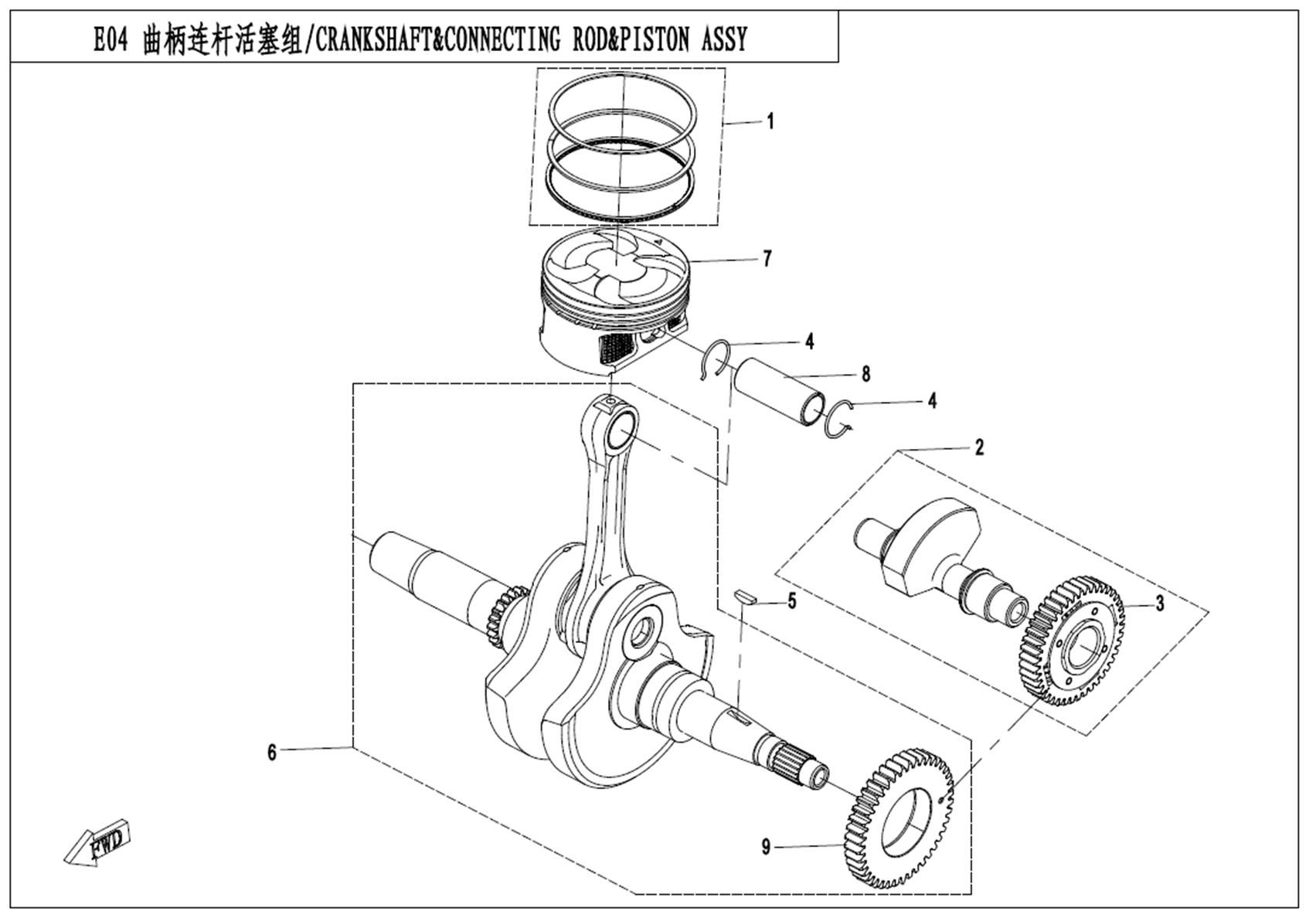 E04 曲柄连杆活塞组/CRANKSHAFT&CONNECTING ROD&PISTON ASSY

1

7

4

8

4

2

5

3

6

9

FWD