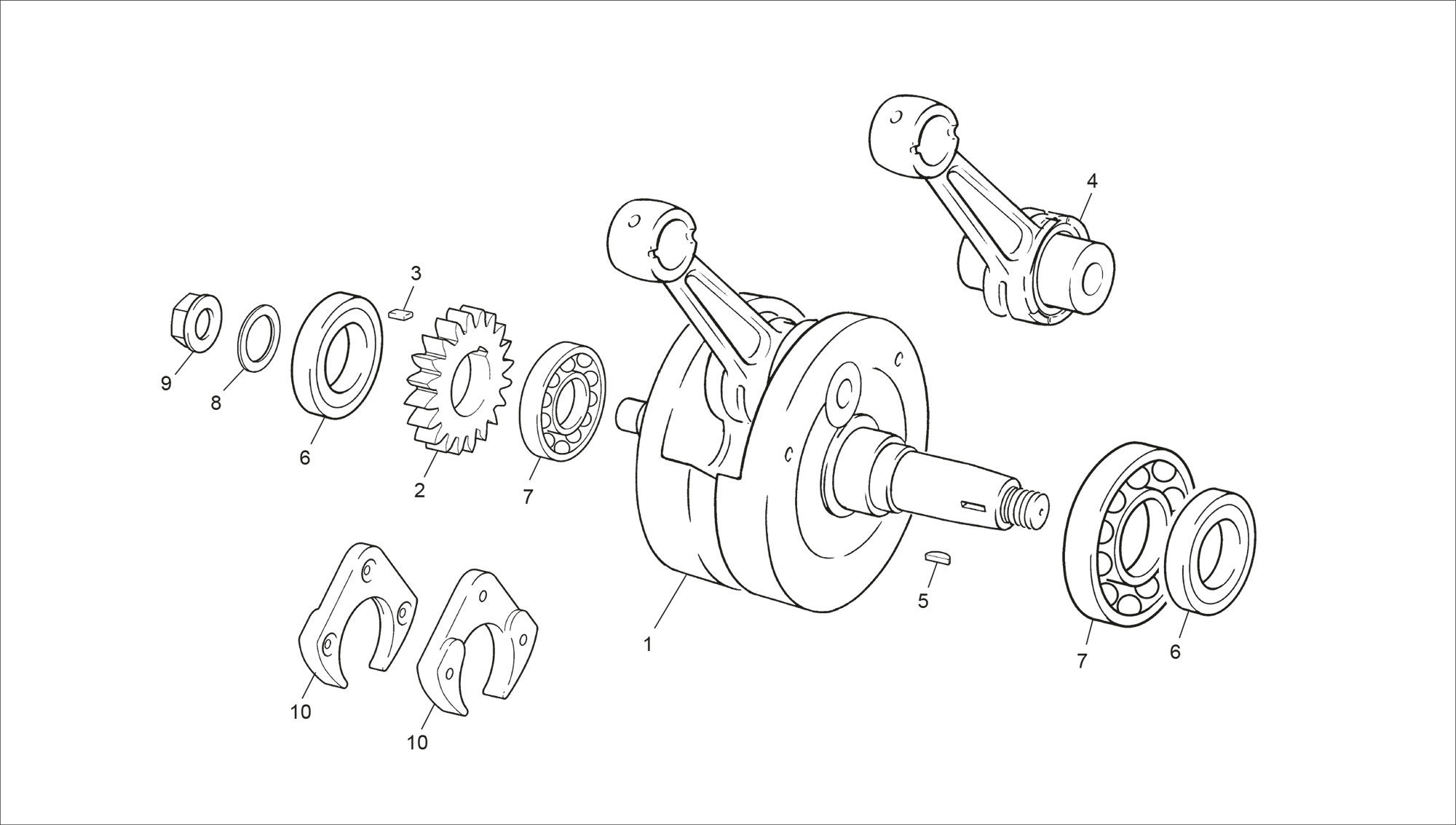 4
3
9
8
6
2
7
1
5
7
6
10
10